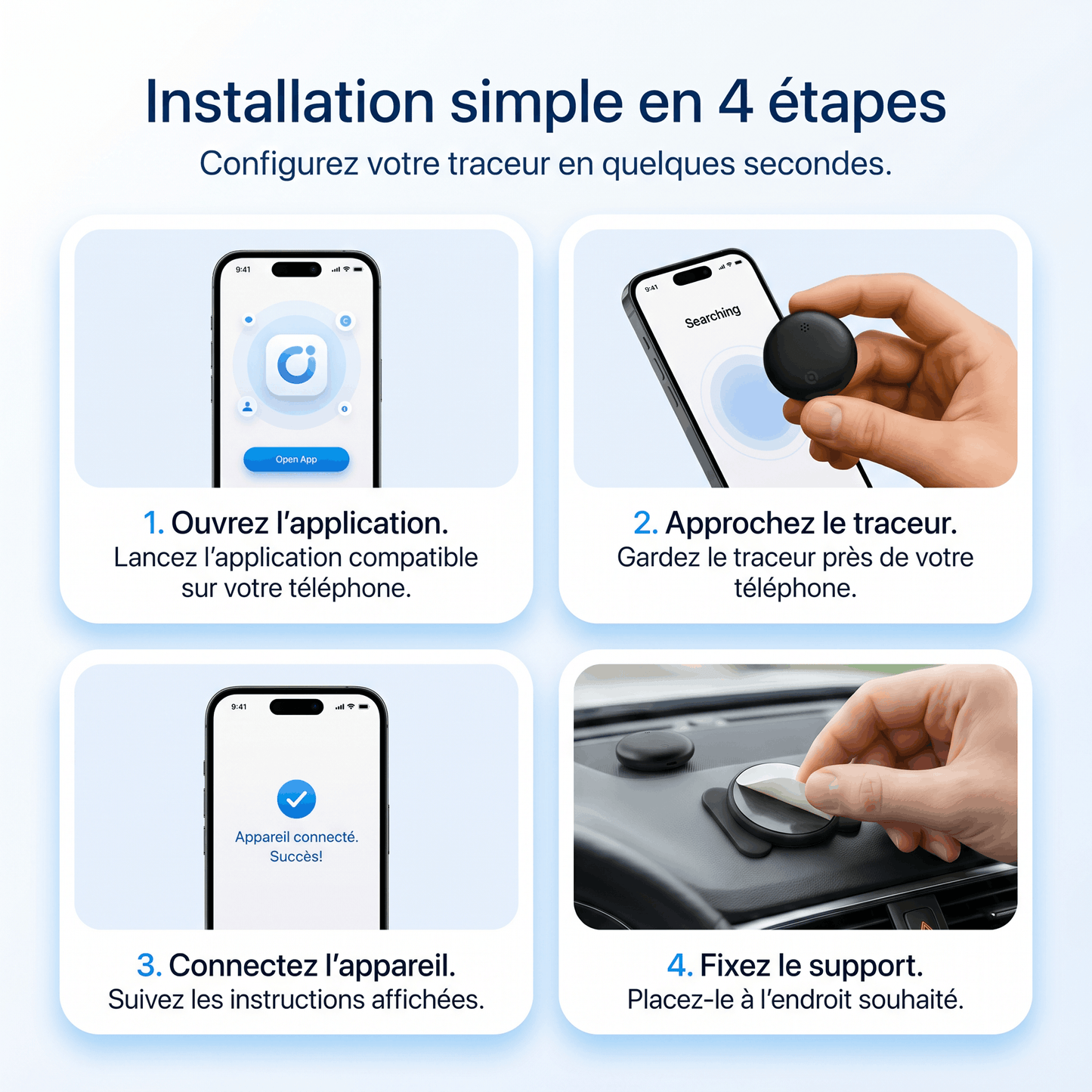 Installation simple en 4 étapes
Configurez votre traceur en quelques secondes.

9:41

Open App

1. Ouvrez l'application.
Lancez l'application compatible sur votre téléphone.

9:41

Searching

2. Approchez le traceur.
Gardez le traceur près de votre téléphone.

9:41

Appareil connecté.
Succès!

3. Connectez l'appareil.
Suivez les instructions affichées.

4. Fixez le support.
Placez-le à l'endroit souhaité.